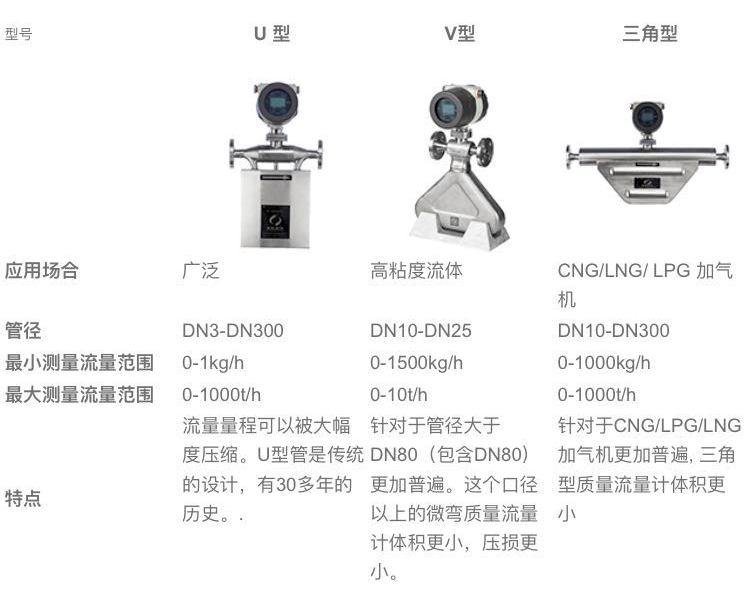 | 型号 | U 型 | V型 | 三角型 |
|---|---|---|---|
| 应用场合 | 广泛 | 高粘度流体 | CNG/LNG/ LPG 加气机 |
| 管径 | DN3-DN300 | DN10-DN25 | DN10-DN300 |
| 最小测量流量范围 | 0-1kg/h | 0-1500kg/h | 0-1000kg/h |
| 最大测量流量范围 | 0-1000t/h | 0-10t/h | 0-1000t/h |
| 特点 | 流量量程可以被大幅度压缩。U型管是传统的设计，有30多年的历史。. | 针对于管径大于DN80（包含DN80）更加普遍。这个口径以上的微弯质量流量计体积更小，压损更小。 | 针对于CNG/LPG/LNG加气机更加普遍, 三角型质量流量计体积更小 |